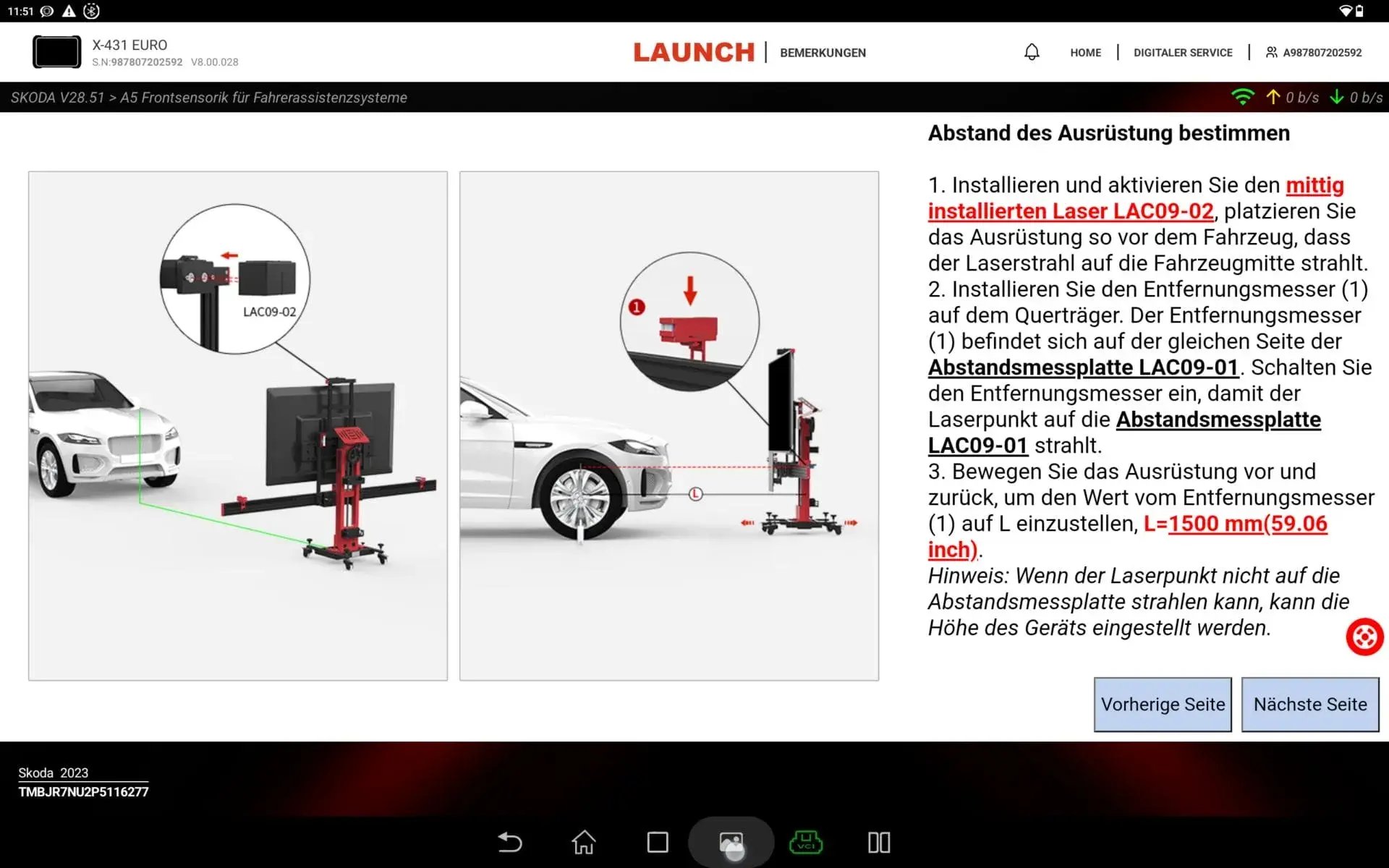 11:51

X-431 EURO
S.N:987807202592 V8.00.028

LAUNCH | BEMERKUNGEN

HOME | DIGITALER SERVICE | A987807202592

SKODA V28.51 > A5 Frontsensorik für Fahrerassistenzsysteme

0 b/s 0 b/s

LAC09-02

1

L

Abstand des Ausrüstung bestimmen

1. Installieren und aktivieren Sie den mittig installierten Laser LAC09-02, platzieren Sie das Ausrüstung so vor dem Fahrzeug, dass der Laserstrahl auf die Fahrzeugmitte strahlt.
2. Installieren Sie den Entfernungsmesser (1) auf dem Querträger. Der Entfernungsmesser (1) befindet sich auf der gleichen Seite der Abstandsmessplatte LAC09-01. Schalten Sie den Entfernungsmesser ein, damit der Laserpunkt auf die Abstandsmessplatte LAC09-01 strahlt.
3. Bewegen Sie das Ausrüstung vor und zurück, um den Wert vom Entfernungsmesser (1) auf L einzustellen, L=1500 mm(59.06 inch).
Hinweis: Wenn der Laserpunkt nicht auf die Abstandsmessplatte strahlen kann, kann die Höhe des Geräts eingestellt werden.

Vorherige Seite

Nächste Seite

Skoda 2023
TMBJR7NU2P5116277

VCI