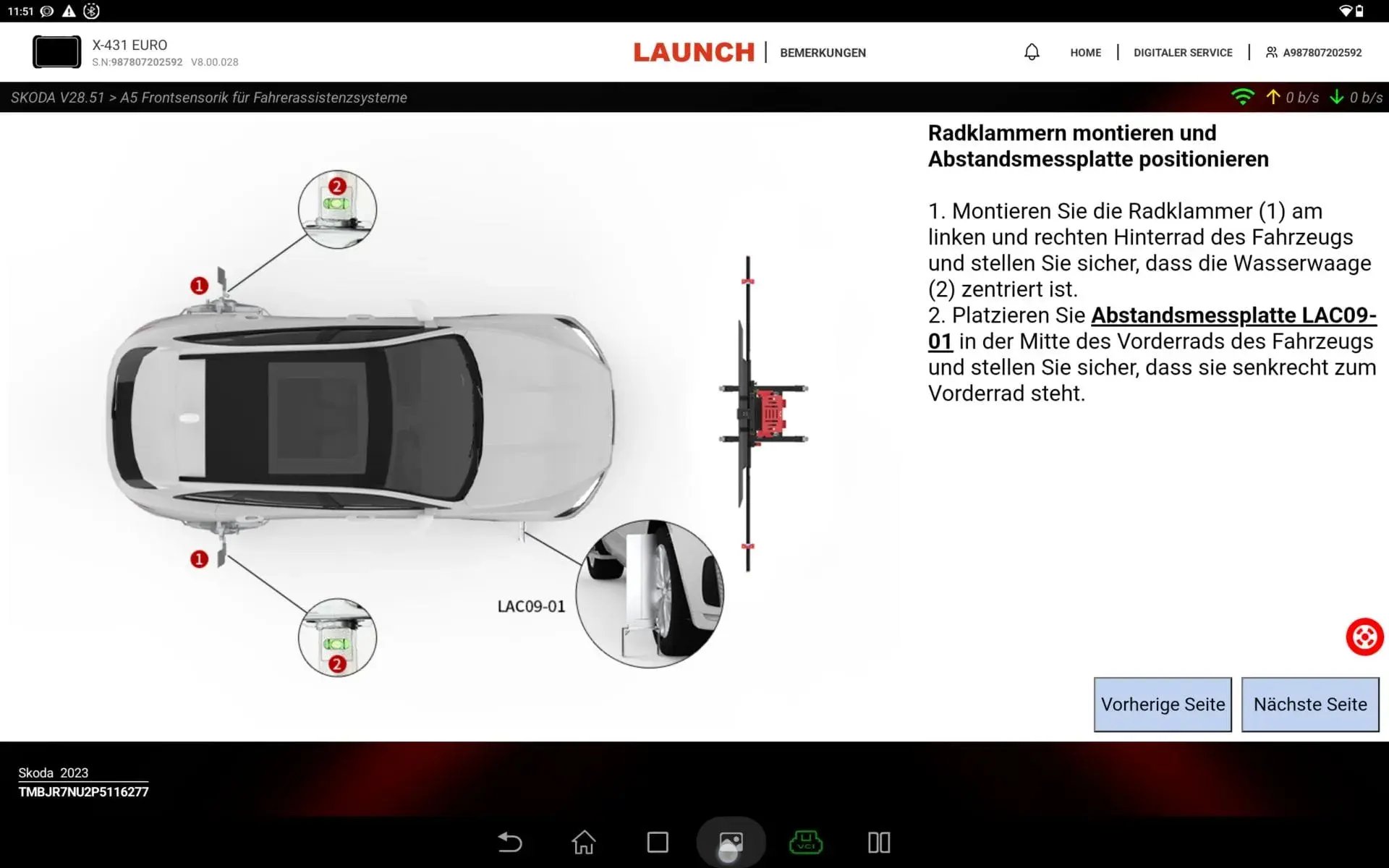 11:51

X-431 EURO
S.N:987807202592 V8.00.028

LAUNCH | BEMERKUNGEN

HOME | DIGITALER SERVICE | A987807202592

SKODA V28.51 > A5 Frontsensorik für Fahrerassistenzsysteme

0 b/s 0 b/s

2

1

1

2

LAC09-01

Radklammern montieren und Abstandsmessplatte positionieren

1. Montieren Sie die Radklammer (1) am linken und rechten Hinterrad des Fahrzeugs und stellen Sie sicher, dass die Wasserwaage (2) zentriert ist.
2. Platzieren Sie Abstandsmessplatte LAC09-01 in der Mitte des Vorderrads des Fahrzeugs und stellen Sie sicher, dass sie senkrecht zum Vorderrad steht.

Vorherige Seite

Nächste Seite

Skoda 2023
TMBJR7NU2P5116277

VCI